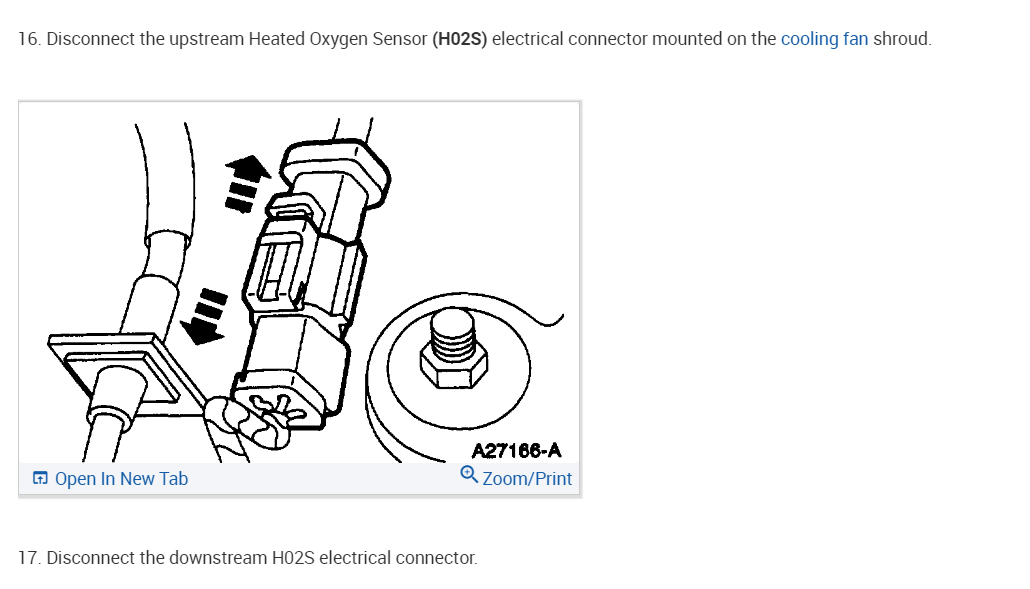 16. Disconnect the upstream Heated Oxygen Sensor (H02S) electrical connector mounted on the cooling fan shroud.

A27166-A

Open In New Tab

Zoom/Print

17. Disconnect the downstream H02S electrical connector.