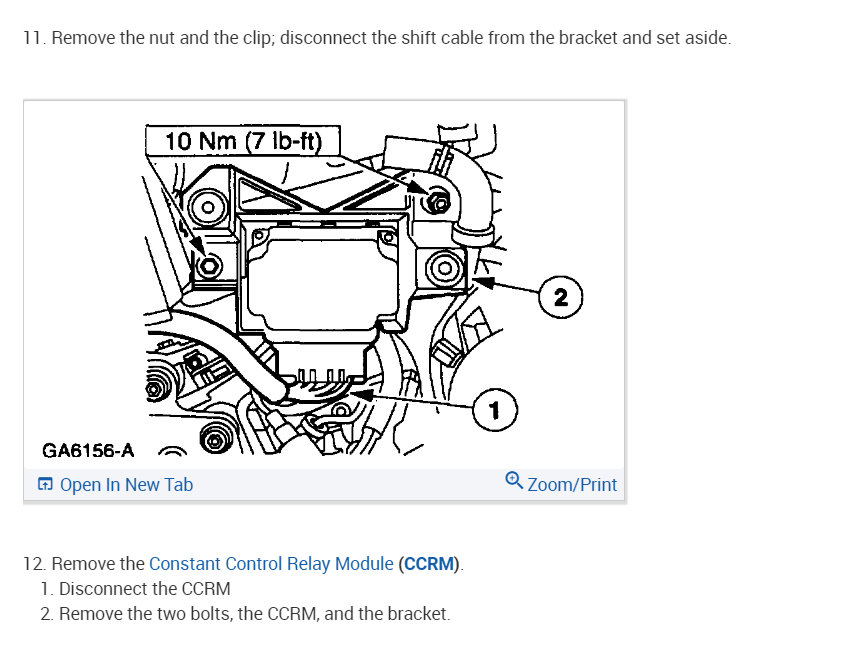 11. Remove the nut and the clip; disconnect the shift cable from the bracket and set aside.

10 Nm (7 lb-ft)

2

1

GA6156-A

Open In New Tab

Zoom/Print

12. Remove the Constant Control Relay Module (CCRM).

1. Disconnect the CCRM

2. Remove the two bolts, the CCRM, and the bracket.