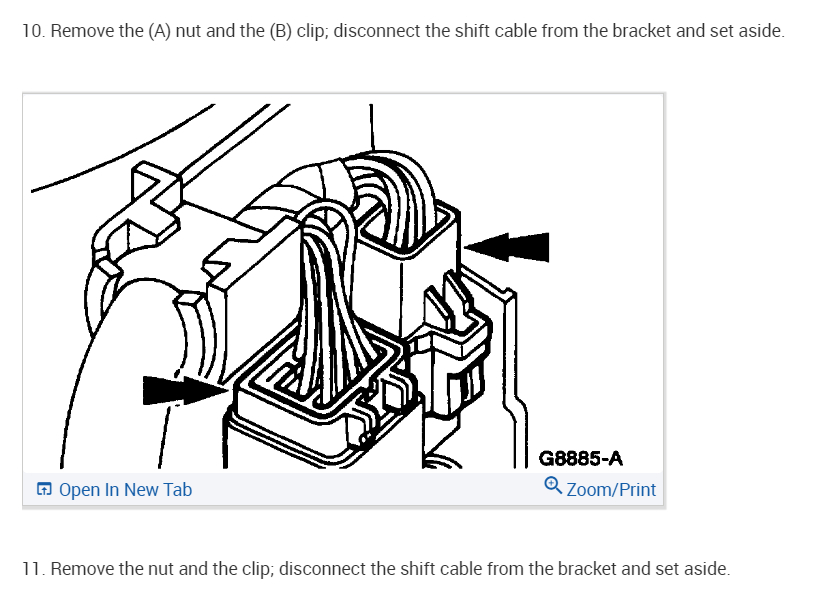 10. Remove the (A) nut and the (B) clip; disconnect the shift cable from the bracket and set aside.

G8885-A

Open In New Tab

Zoom/Print

11. Remove the nut and the clip; disconnect the shift cable from the bracket and set aside.