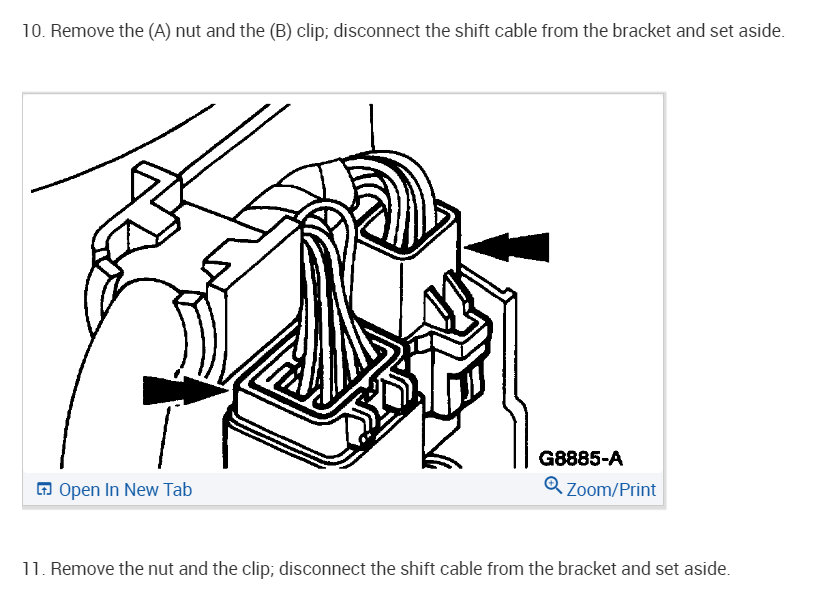 10. Remove the (A) nut and the (B) clip; disconnect the shift cable from the bracket and set aside.

G8885-A

Open In New Tab

Zoom/Print

11. Remove the nut and the clip; disconnect the shift cable from the bracket and set aside.