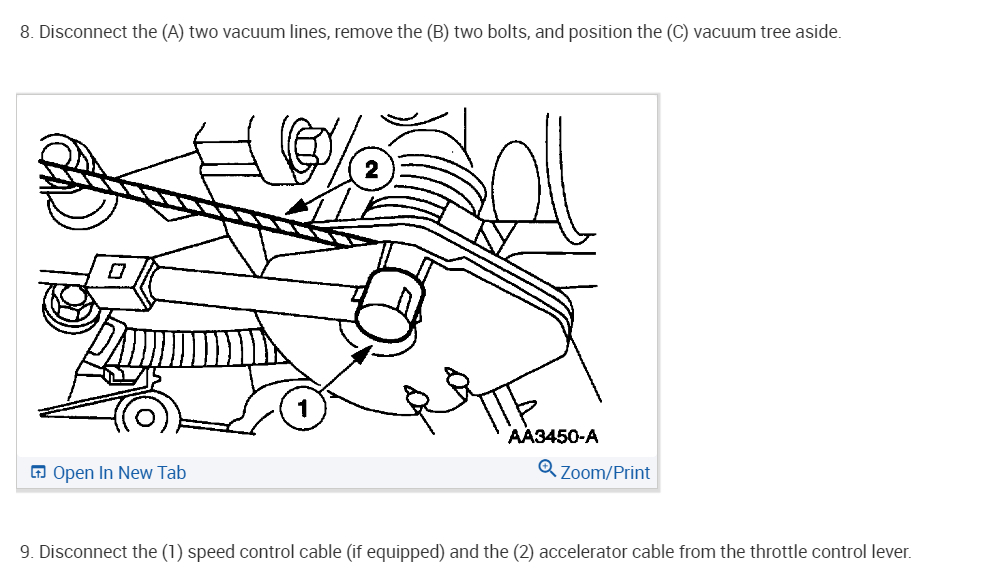 8. Disconnect the (A) two vacuum lines, remove the (B) two bolts, and position the (C) vacuum tree aside.

2

1

AA3450-A

Open In New Tab

Zoom/Print

9. Disconnect the (1) speed control cable (if equipped) and the (2) accelerator cable from the throttle control lever.