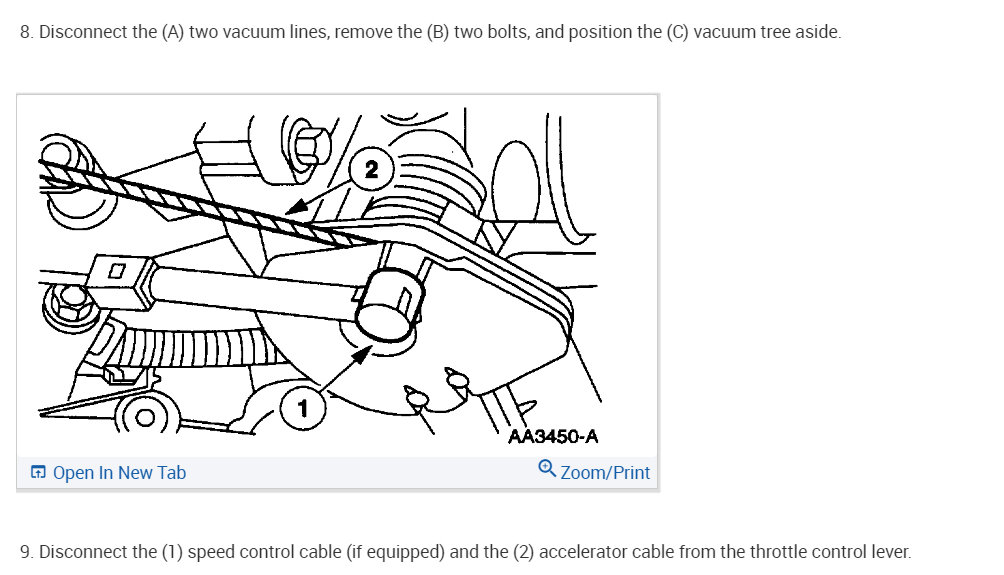 8. Disconnect the (A) two vacuum lines, remove the (B) two bolts, and position the (C) vacuum tree aside.

2

1

AA3450-A

Open In New Tab

Zoom/Print

9. Disconnect the (1) speed control cable (if equipped) and the (2) accelerator cable from the throttle control lever.