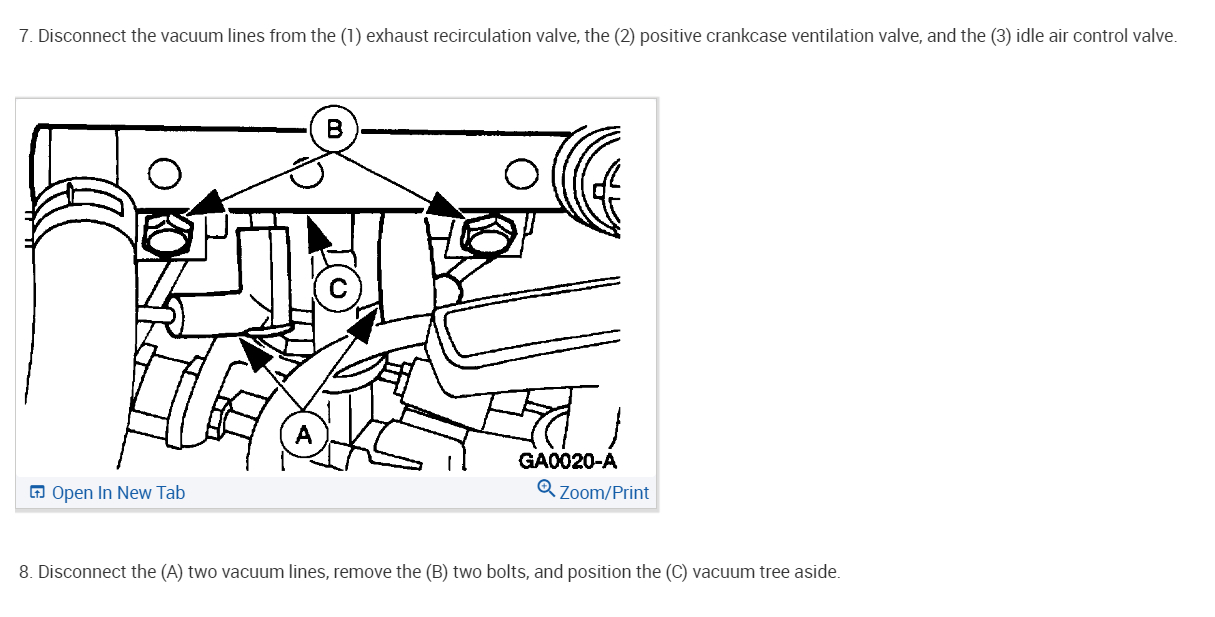 7. Disconnect the vacuum lines from the (1) exhaust recirculation valve, the (2) positive crankcase ventilation valve, and the (3) idle air control valve.

B

C

A

GA0020-A

Open In New Tab

Zoom/Print

8. Disconnect the (A) two vacuum lines, remove the (B) two bolts, and position the (C) vacuum tree aside.