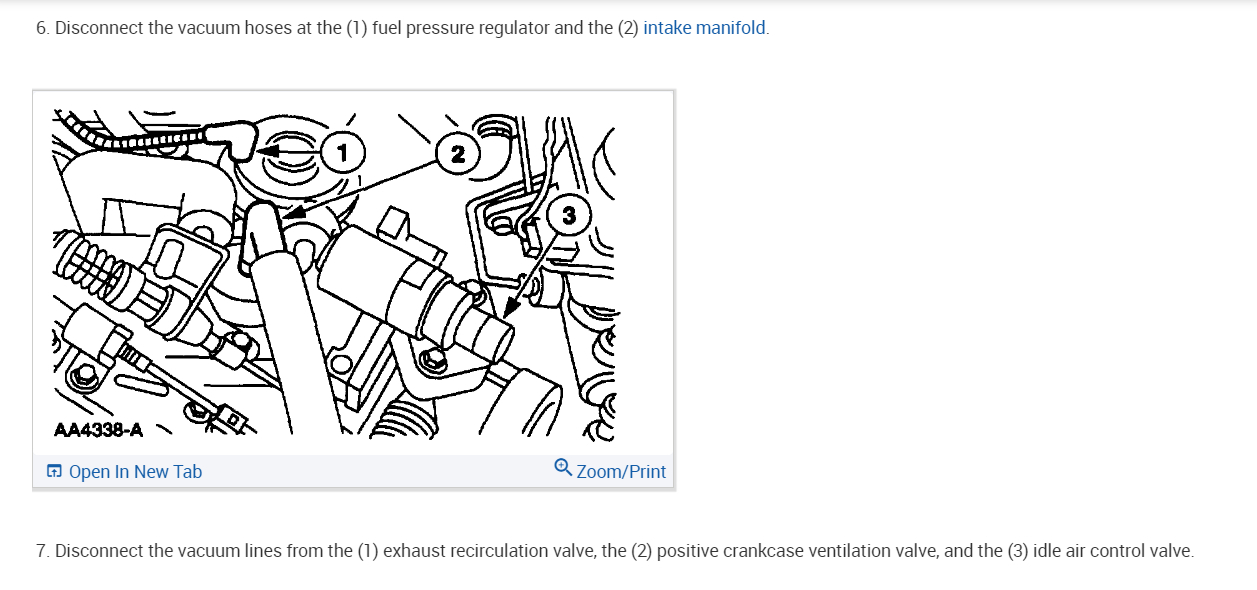 6. Disconnect the vacuum hoses at the (1) fuel pressure regulator and the (2) intake manifold.

1
2
3
AA4338-A

Open In New Tab
Zoom/Print

7. Disconnect the vacuum lines from the (1) exhaust recirculation valve, the (2) positive crankcase ventilation valve, and the (3) idle air control valve.