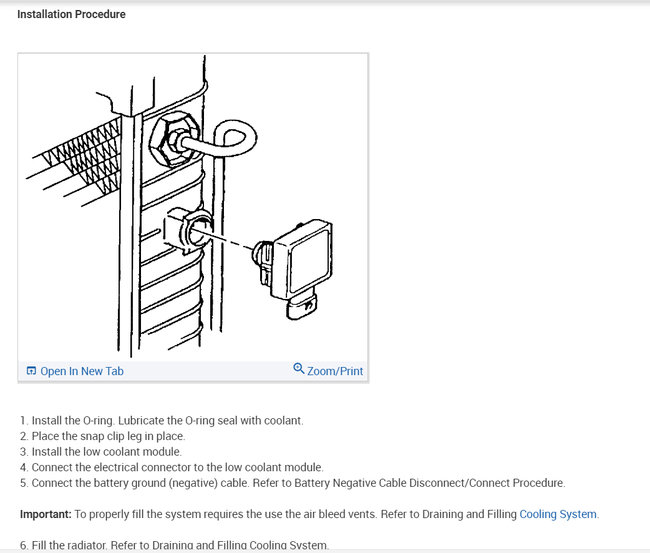 Installation Procedure

Open In New Tab
Zoom/Print

1. Install the O-ring. Lubricate the O-ring seal with coolant.
2. Place the snap clip leg in place.
3. Install the low coolant module.
4. Connect the electrical connector to the low coolant module.
5. Connect the battery ground (negative) cable. Refer to Battery Negative Cable Disconnect/Connect Procedure.

Important: To properly fill the system requires the use the air bleed vents. Refer to Draining and Filling Cooling System.

6. Fill the radiator. Refer to Draining and Filling Cooling System.