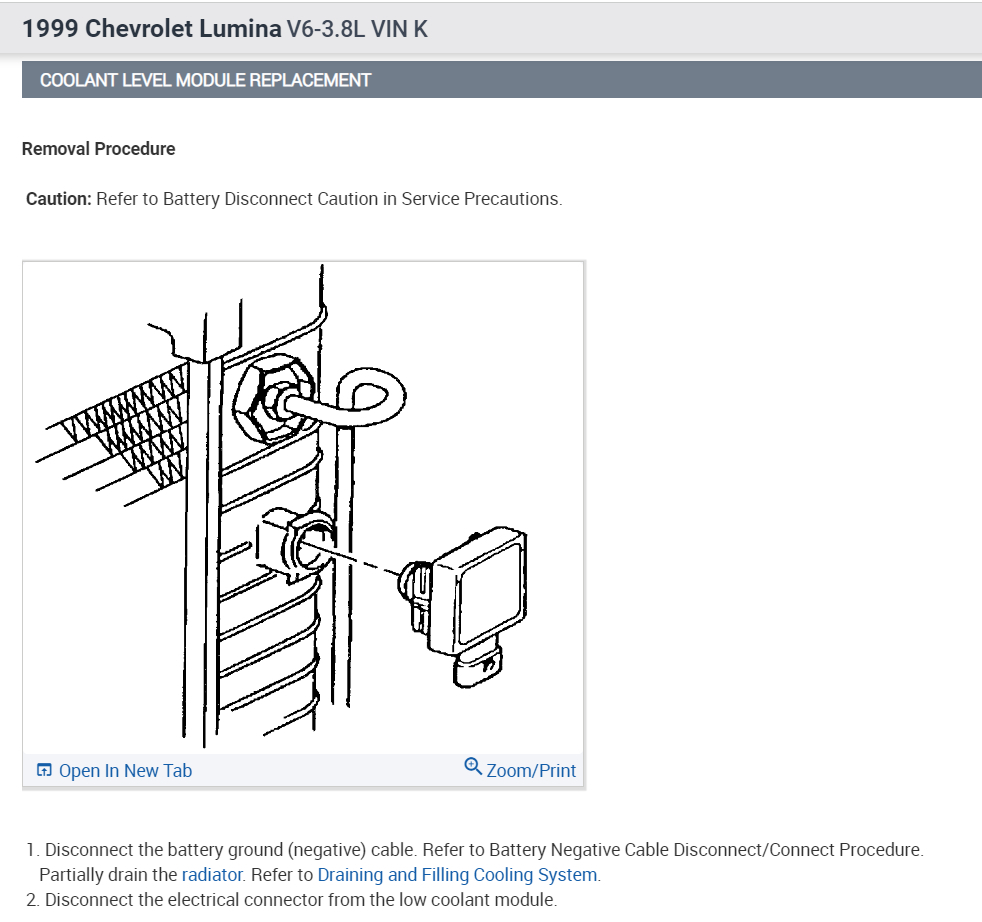 1999 Chevrolet Lumina V6-3.8L VIN K

COOLANT LEVEL MODULE REPLACEMENT

Removal Procedure

Caution: Refer to Battery Disconnect Caution in Service Precautions.

Open In New Tab

Zoom/Print

1. Disconnect the battery ground (negative) cable. Refer to Battery Negative Cable Disconnect/Connect Procedure. Partially drain the radiator. Refer to Draining and Filling Cooling System.
2. Disconnect the electrical connector from the low coolant module.