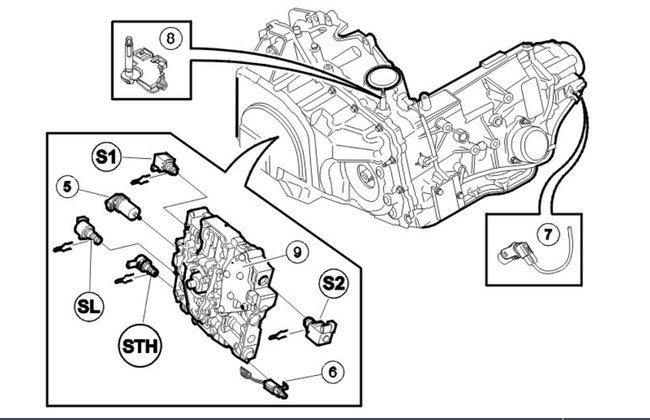 8
S1
5
9
S2
SL
STH
6
7