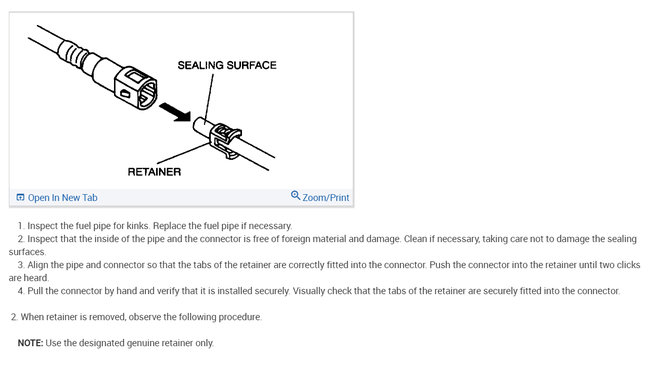 SEALING SURFACE

RETAINER

Open In New Tab

Zoom/Print

1. Inspect the fuel pipe for kinks. Replace the fuel pipe if necessary.
2. Inspect that the inside of the pipe and the connector is free of foreign material and damage. Clean if necessary, taking care not to damage the sealing surfaces.
3. Align the pipe and connector so that the tabs of the retainer are correctly fitted into the connector. Push the connector into the retainer until two clicks are heard.
4. Pull the connector by hand and verify that it is installed securely. Visually check that the tabs of the retainer are securely fitted into the connector.

2. When retainer is removed, observe the following procedure.

NOTE: Use the designated genuine retainer only.