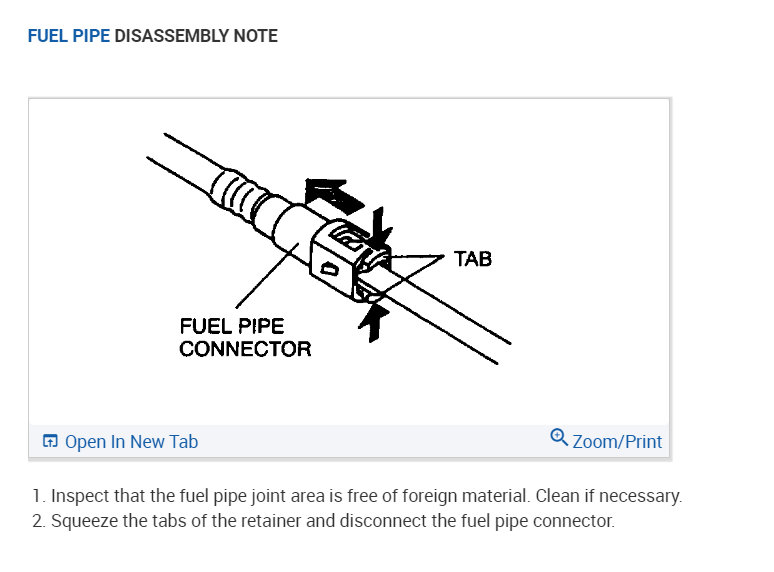 FUEL PIPE DISASSEMBLY NOTE

TAB

FUEL PIPE CONNECTOR

Open In New Tab

Zoom/Print

1. Inspect that the fuel pipe joint area is free of foreign material. Clean if necessary.
2. Squeeze the tabs of the retainer and disconnect the fuel pipe connector.