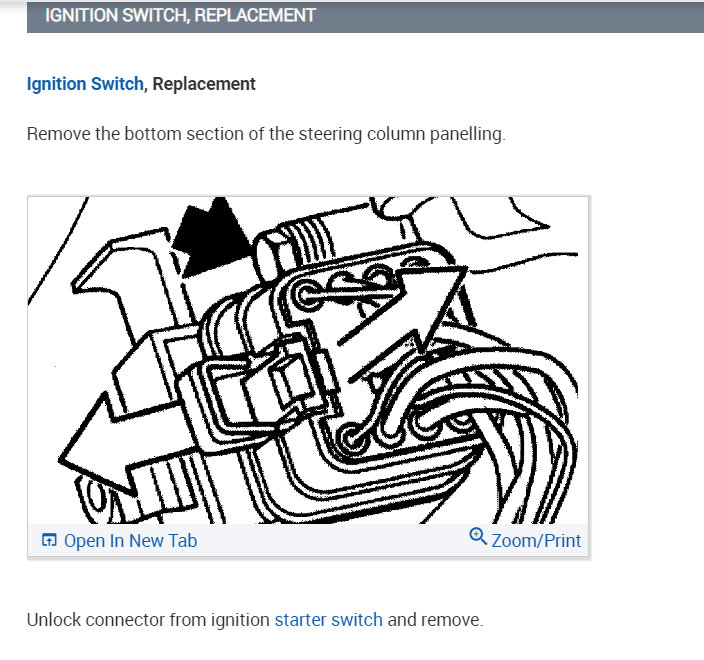 IGNITION SWITCH, REPLACEMENT

Ignition Switch, Replacement

Remove the bottom section of the steering column panelling.

Open In New Tab

Zoom/Print

Unlock connector from ignition starter switch and remove.