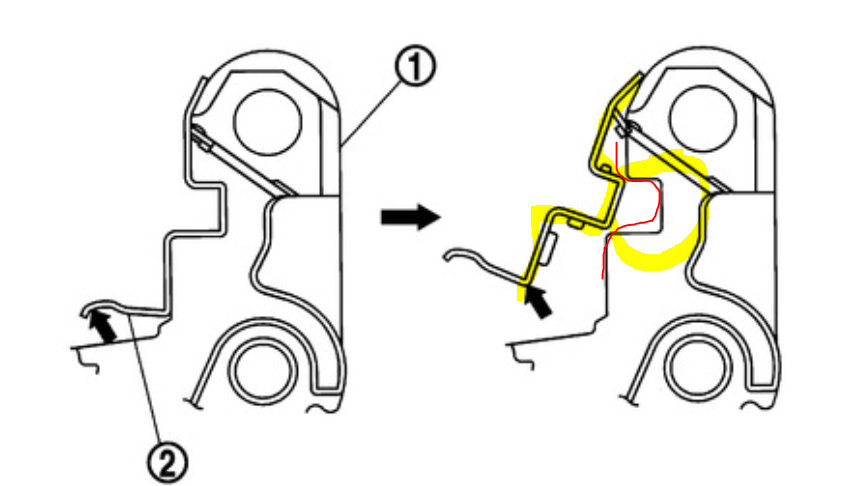 ①

②