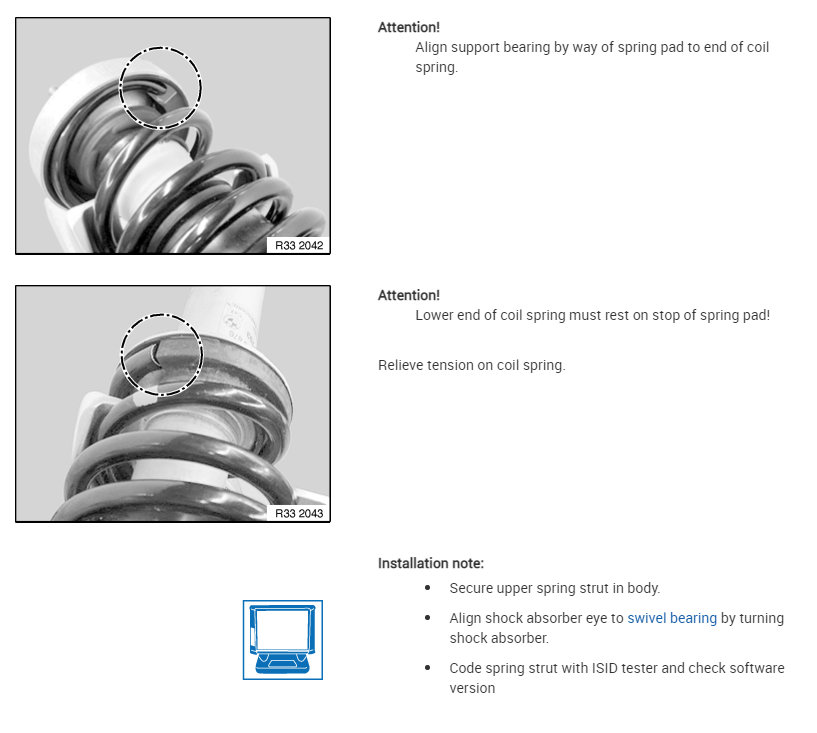 R33 2042

Attention!
Align support bearing by way of spring pad to end of coil spring.

R33 2043

Attention!
Lower end of coil spring must rest on stop of spring pad!

Relieve tension on coil spring.

Installation note:

- Secure upper spring strut in body.
- Align shock absorber eye to swivel bearing by turning shock absorber.
- Code spring strut with ISID tester and check software version