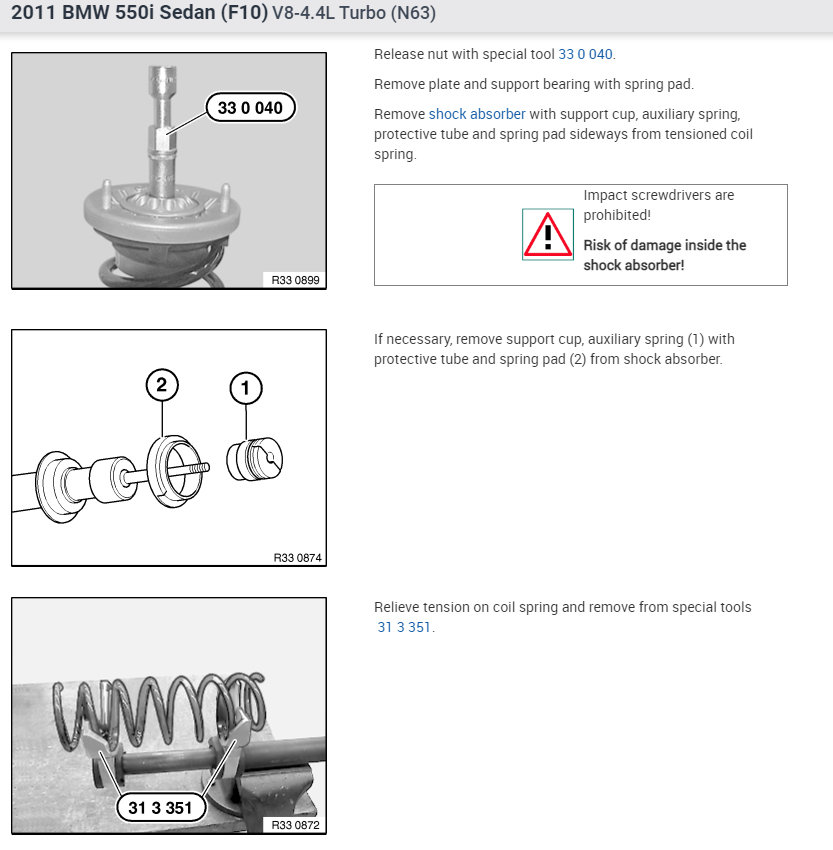 2011 BMW 550i Sedan (F10) V8-4.4L Turbo (N63)

33 0 040

R33 0899

Release nut with special tool 33 0 040.

Remove plate and support bearing with spring pad.

Remove shock absorber with support cup, auxiliary spring, protective tube and spring pad sideways from tensioned coil spring.

Impact screwdrivers are prohibited!

Risk of damage inside the shock absorber!

2

1

R33 0874

If necessary, remove support cup, auxiliary spring (1) with protective tube and spring pad (2) from shock absorber.

31 3 351

R33 0872

Relieve tension on coil spring and remove from special tools 31 3 351.