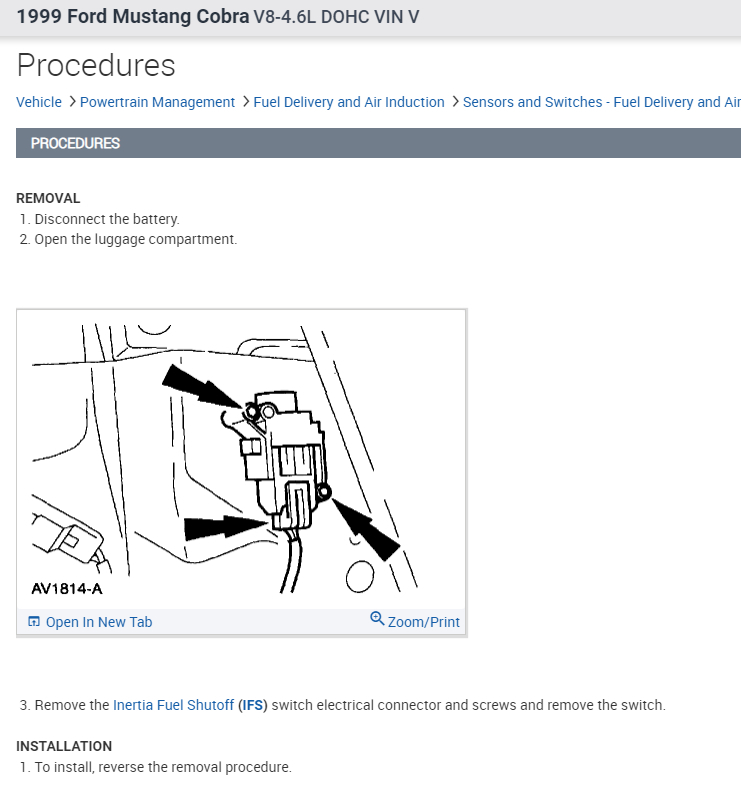 1999 Ford Mustang Cobra V8-4.6L DOHC VIN V

Procedures

Vehicle > Powertrain Management > Fuel Delivery and Air Induction > Sensors and Switches - Fuel Delivery and Air

PROCEDURES

REMOVAL
1. Disconnect the battery.
2. Open the luggage compartment.

AV1814-A

Open In New Tab Zoom/Print

3. Remove the Inertia Fuel Shutoff (IFS) switch electrical connector and screws and remove the switch.

INSTALLATION
1. To install, reverse the removal procedure.