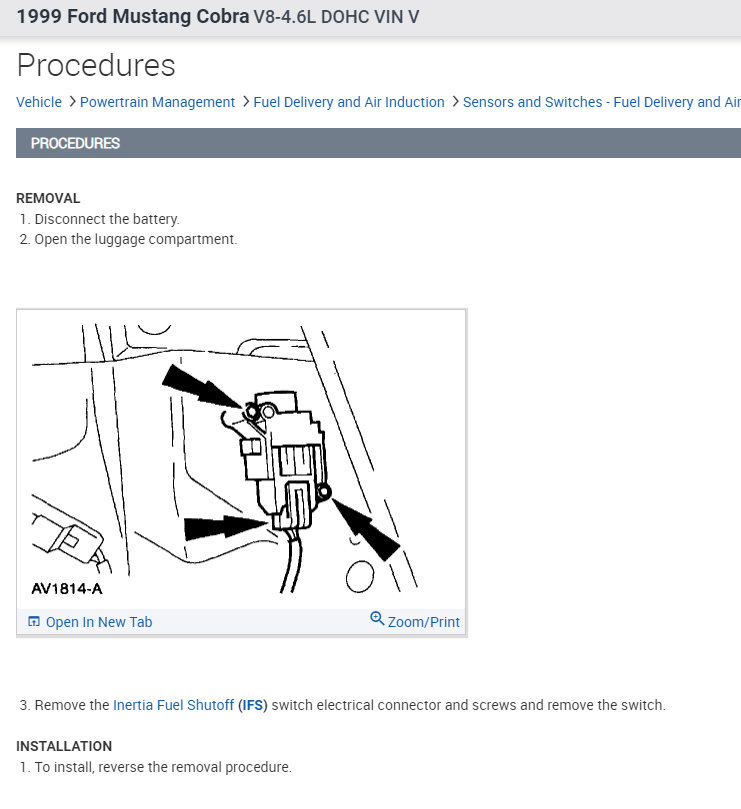 1999 Ford Mustang Cobra V8-4.6L DOHC VIN V

Procedures

Vehicle > Powertrain Management > Fuel Delivery and Air Induction > Sensors and Switches - Fuel Delivery and Air

PROCEDURES

REMOVAL
1. Disconnect the battery.
2. Open the luggage compartment.

AV1814-A

Open In New Tab Zoom/Print

3. Remove the Inertia Fuel Shutoff (IFS) switch electrical connector and screws and remove the switch.

INSTALLATION
1. To install, reverse the removal procedure.