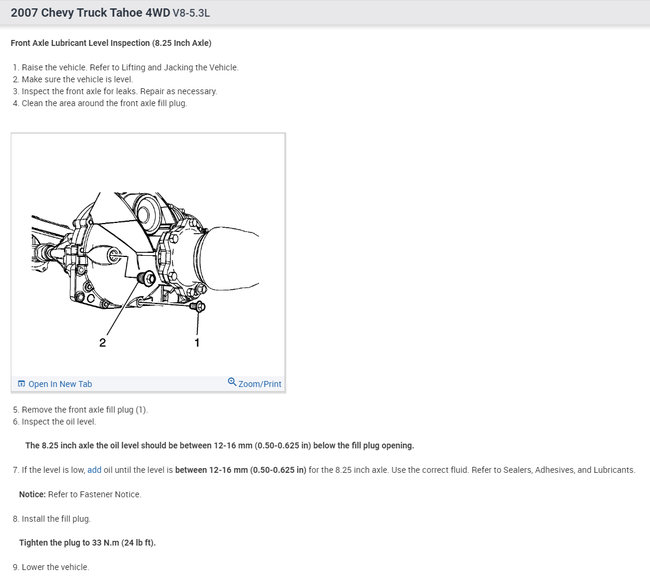 2007 Chevy Truck Tahoe 4WD V8-5.3L

Front Axle Lubricant Level Inspection (8.25 Inch Axle)

1. Raise the vehicle. Refer to Lifting and Jacking the Vehicle.
2. Make sure the vehicle is level.
3. Inspect the front axle for leaks. Repair as necessary.
4. Clean the area around the front axle fill plug.

2
1

Open In New Tab
Zoom/Print

5. Remove the front axle fill plug (1).
6. Inspect the oil level.

The 8.25 inch axle the oil level should be between 12-16 mm (0.50-0.625 in) below the fill plug opening.

7. If the level is low, add oil until the level is between 12-16 mm (0.50-0.625 in) for the 8.25 inch axle. Use the correct fluid. Refer to Sealers, Adhesives, and Lubricants.

Notice: Refer to Fastener Notice.

8. Install the fill plug.

Tighten the plug to 33 N.m (24 lb ft).

9. Lower the vehicle.