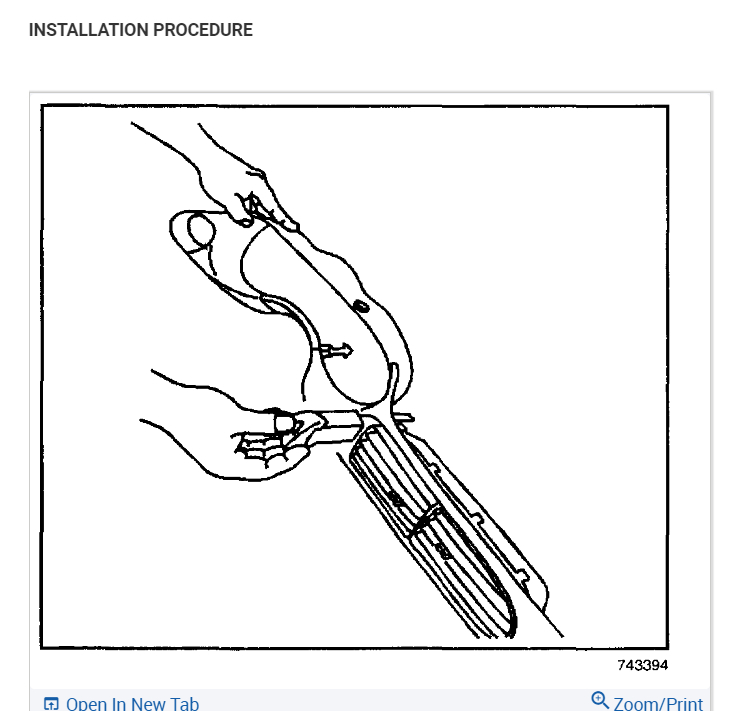 INSTALLATION PROCEDURE

743394

Open In New Tab

Zoom/Print