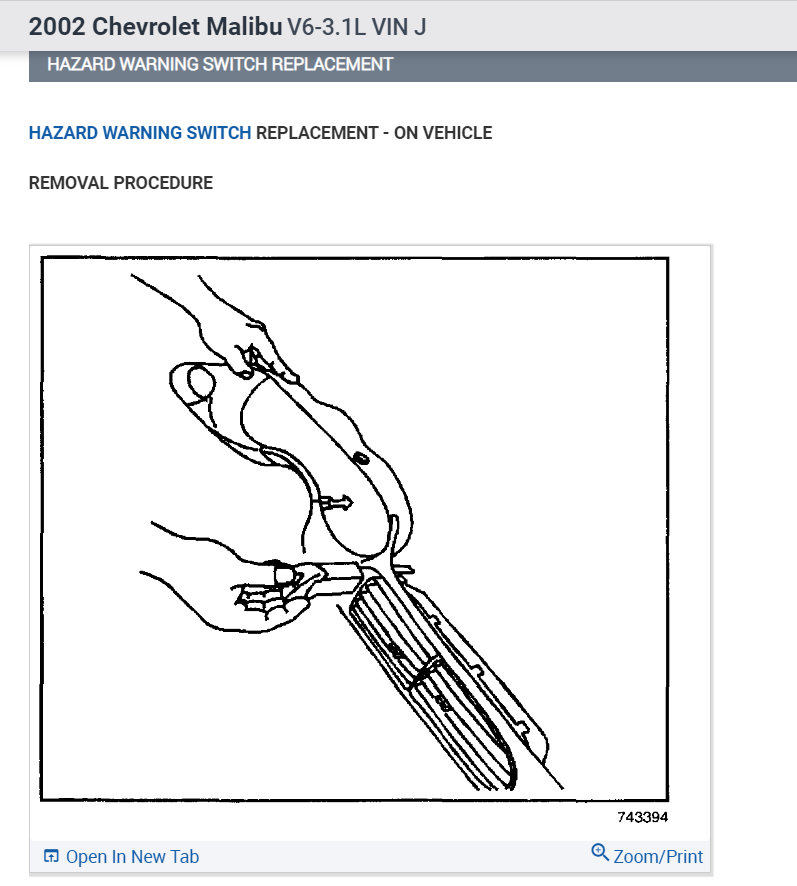 2002 Chevrolet Malibu V6-3.1L VIN J

HAZARD WARNING SWITCH REPLACEMENT

HAZARD WARNING SWITCH REPLACEMENT - ON VEHICLE

REMOVAL PROCEDURE

743394

Open In New Tab

Zoom/Print