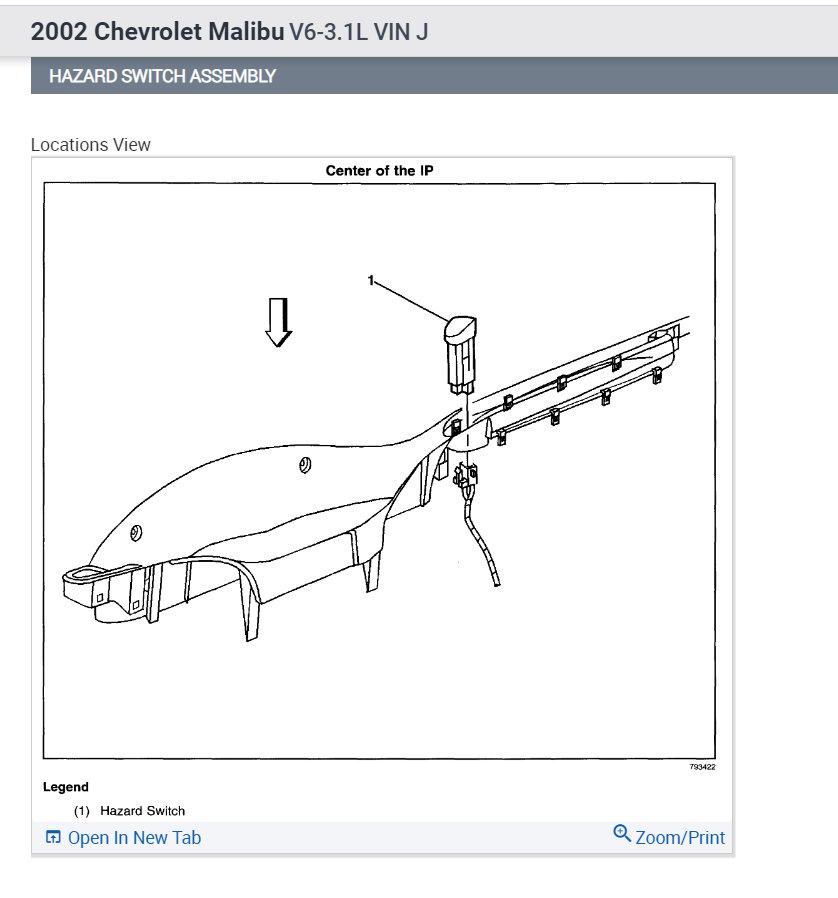 2002 Chevrolet Malibu V6-3.1L VIN J

HAZARD SWITCH ASSEMBLY

Locations View

Center of the IP

1

793422

Legend

(1) Hazard Switch

Open In New Tab

Zoom/Print