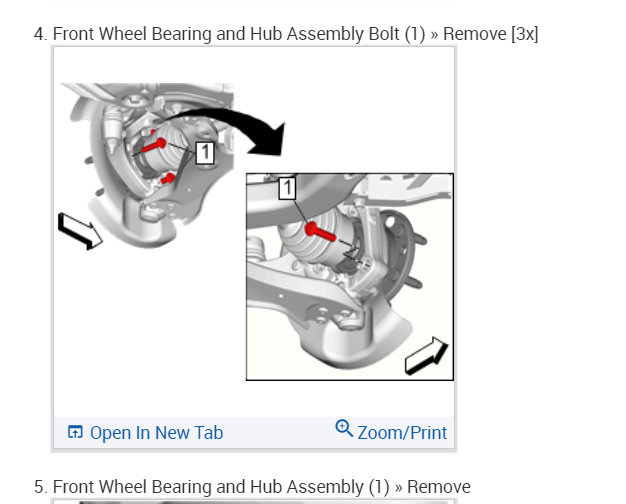 4. Front Wheel Bearing and Hub Assembly Bolt (1) » Remove [3x]

1

1

Open In New Tab

Zoom/Print

5. Front Wheel Bearing and Hub Assembly (1) » Remove