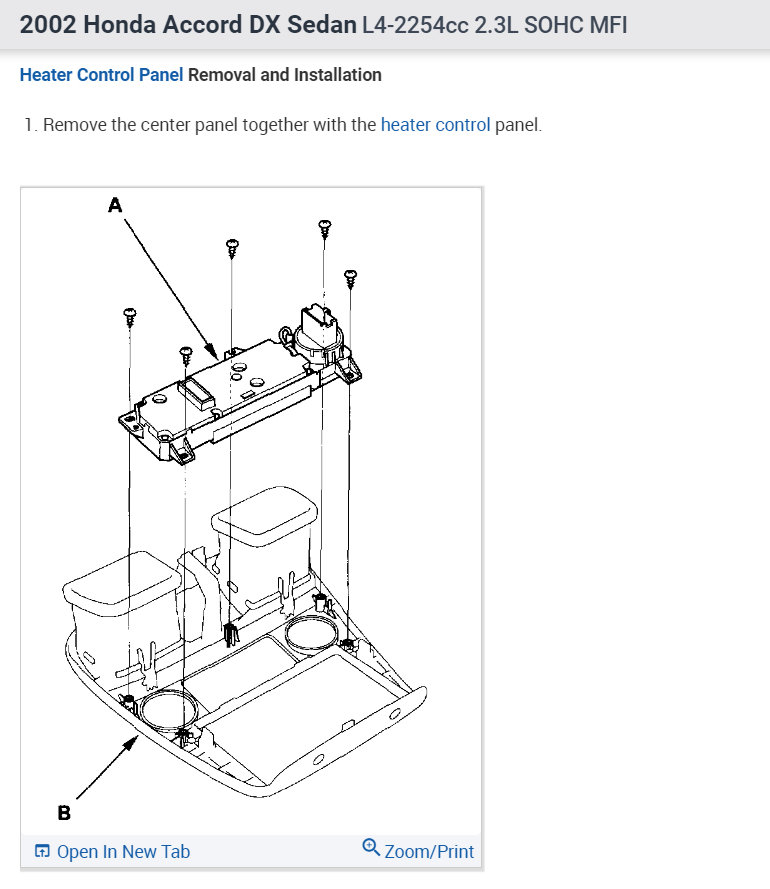 2002 Honda Accord DX Sedan L4-2254cc 2.3L SOHC MFI

Heater Control Panel Removal and Installation

1. Remove the center panel together with the heater control panel.

A

B

Open In New Tab

Zoom/Print