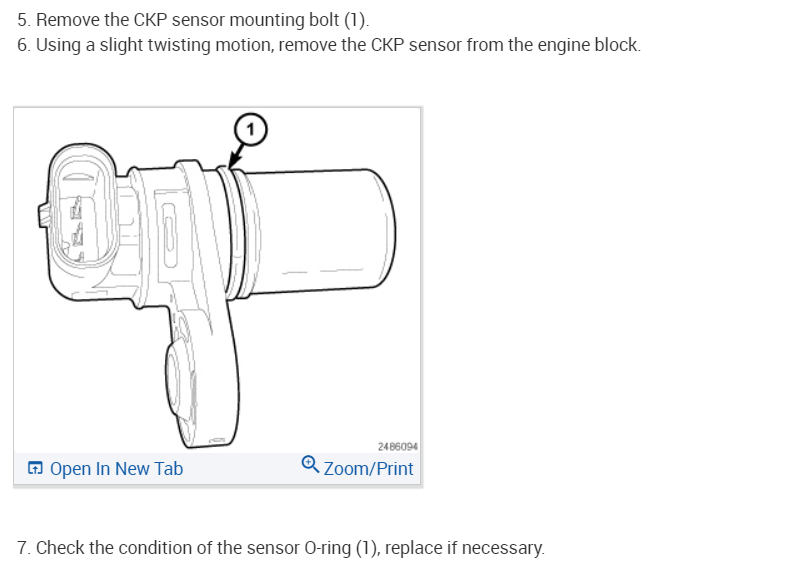 5. Remove the CKP sensor mounting bolt (1).
6. Using a slight twisting motion, remove the CKP sensor from the engine block.

1

2486094

Open In New Tab Zoom/Print

7. Check the condition of the sensor O-ring (1), replace if necessary.