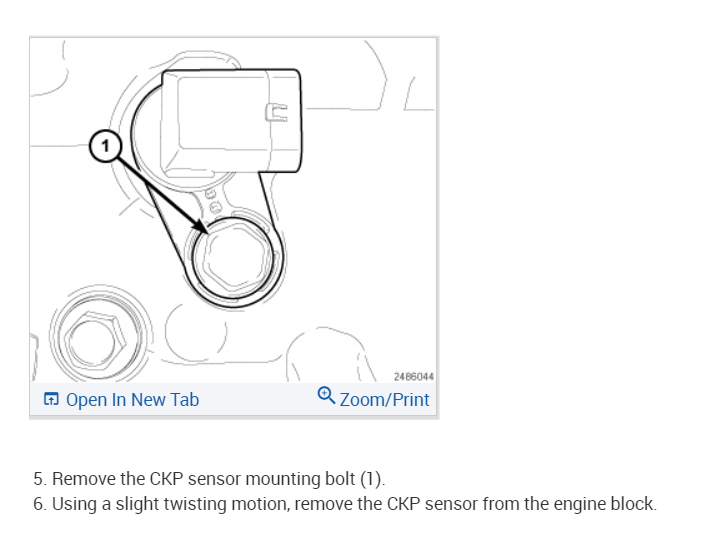 1

2486044

Open In New Tab Zoom/Print

5. Remove the CKP sensor mounting bolt (1).
6. Using a slight twisting motion, remove the CKP sensor from the engine block.