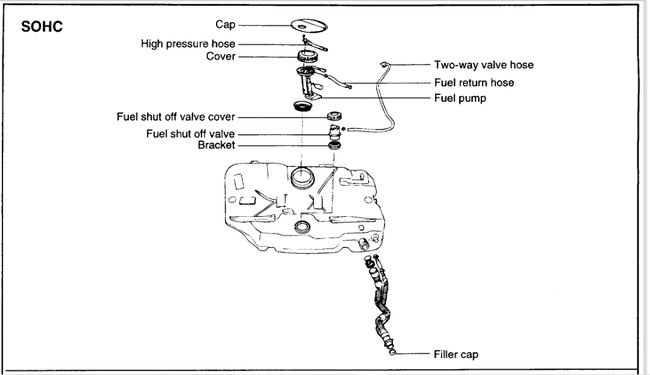 SOHC

Cap
High pressure hose
Cover
Two-way valve hose
Fuel return hose
Fuel pump
Fuel shut off valve cover
Fuel shut off valve
Bracket
Filler cap