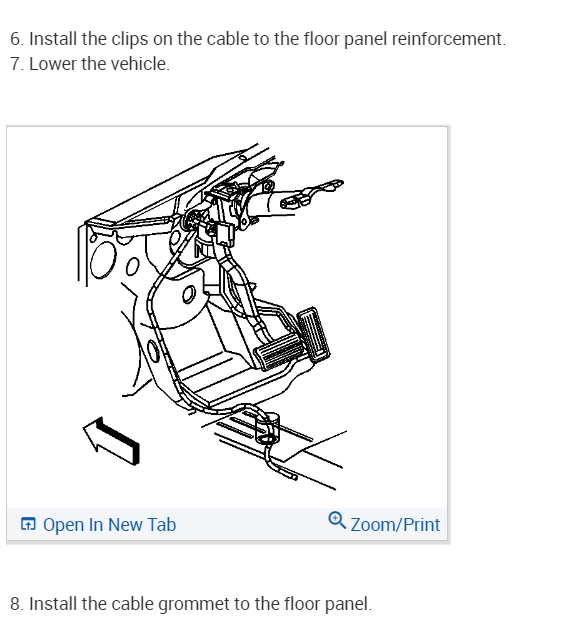 6. Install the clips on the cable to the floor panel reinforcement.
7. Lower the vehicle.

Open In New Tab
Zoom/Print

8. Install the cable grommet to the floor panel.