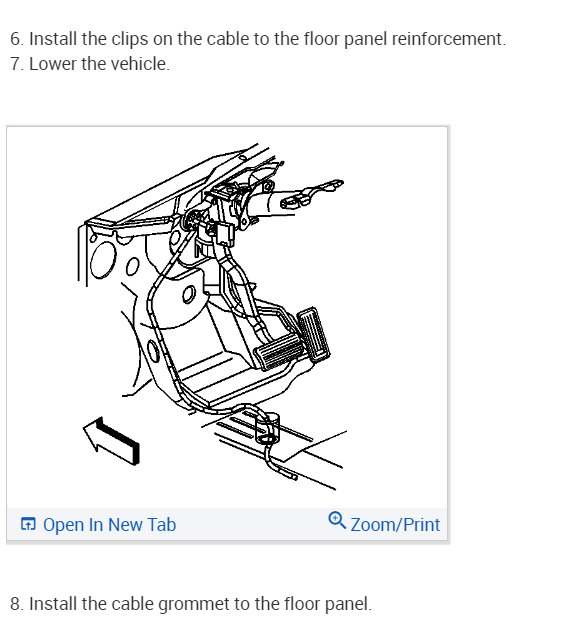 6. Install the clips on the cable to the floor panel reinforcement.
7. Lower the vehicle.

Open In New Tab
Zoom/Print

8. Install the cable grommet to the floor panel.