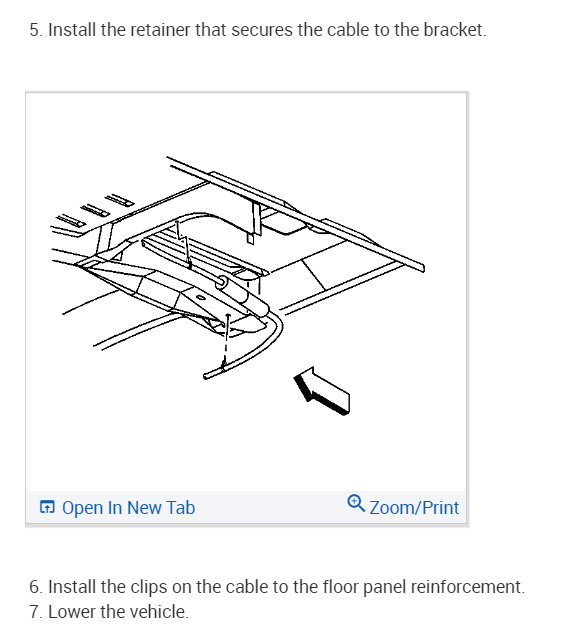 5. Install the retainer that secures the cable to the bracket.

Open In New Tab

Zoom/Print

6. Install the clips on the cable to the floor panel reinforcement.
7. Lower the vehicle.