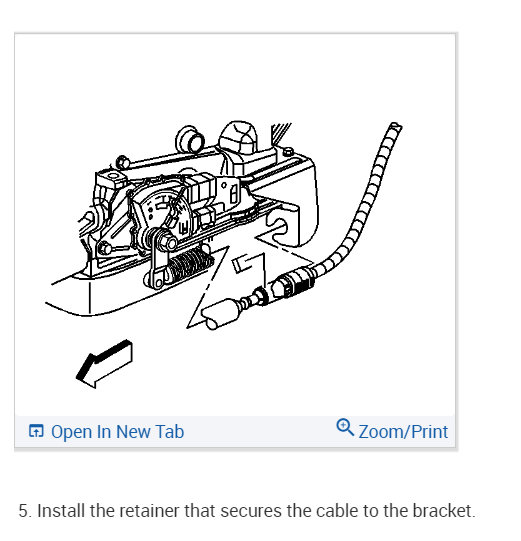 Open In New Tab

Zoom/Print

5. Install the retainer that secures the cable to the bracket.