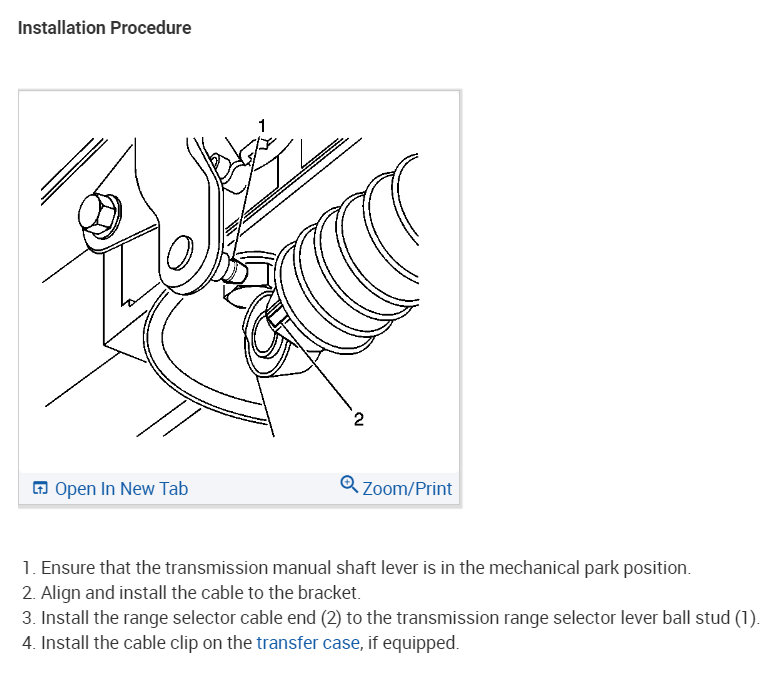 Installation Procedure

1

2

Open In New Tab

Zoom/Print

1. Ensure that the transmission manual shaft lever is in the mechanical park position.
2. Align and install the cable to the bracket.
3. Install the range selector cable end (2) to the transmission range selector lever ball stud (1).
4. Install the cable clip on the transfer case, if equipped.