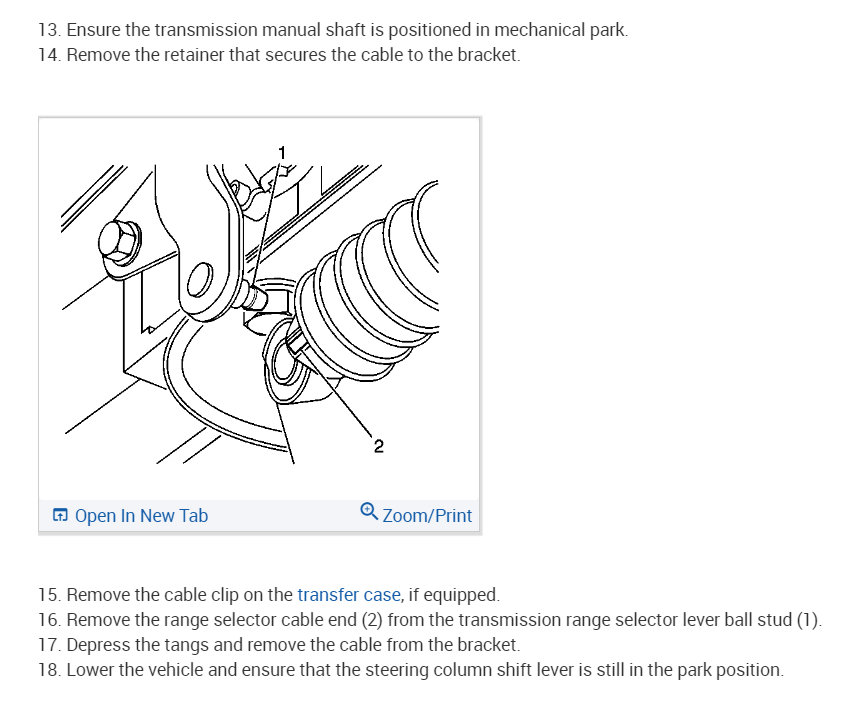 13. Ensure the transmission manual shaft is positioned in mechanical park.
14. Remove the retainer that secures the cable to the bracket.

1

2

Open In New Tab

Zoom/Print

15. Remove the cable clip on the transfer case, if equipped.
16. Remove the range selector cable end (2) from the transmission range selector lever ball stud (1).
17. Depress the tangs and remove the cable from the bracket.
18. Lower the vehicle and ensure that the steering column shift lever is still in the park position.