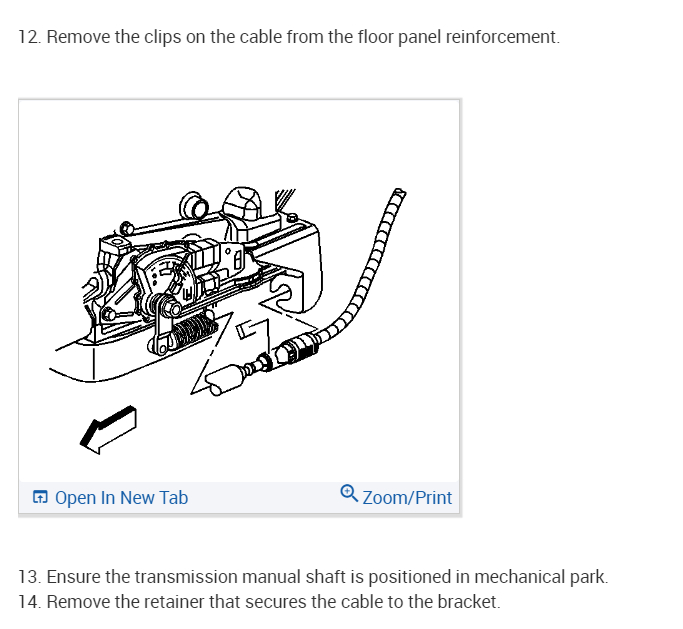 12. Remove the clips on the cable from the floor panel reinforcement.

Open In New Tab

Zoom/Print

13. Ensure the transmission manual shaft is positioned in mechanical park.
14. Remove the retainer that secures the cable to the bracket.