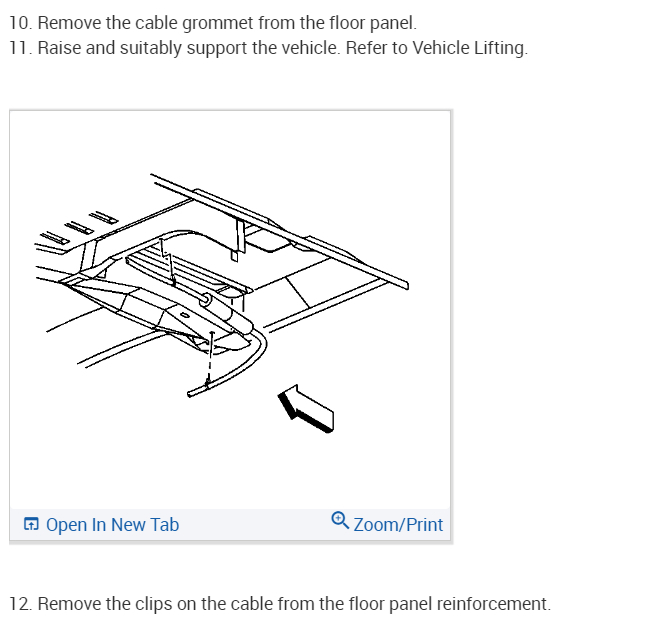 10. Remove the cable grommet from the floor panel.
11. Raise and suitably support the vehicle. Refer to Vehicle Lifting.

Open In New Tab
Zoom/Print

12. Remove the clips on the cable from the floor panel reinforcement.