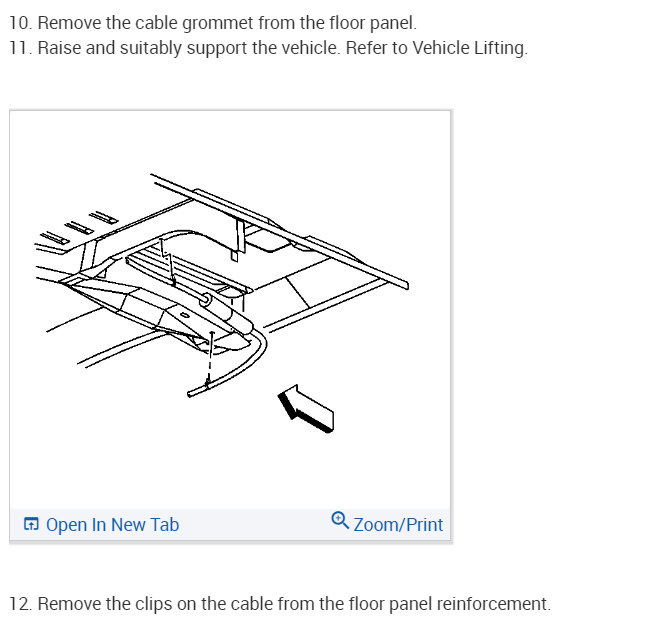 10. Remove the cable grommet from the floor panel.
11. Raise and suitably support the vehicle. Refer to Vehicle Lifting.

Open In New Tab

Zoom/Print

12. Remove the clips on the cable from the floor panel reinforcement.