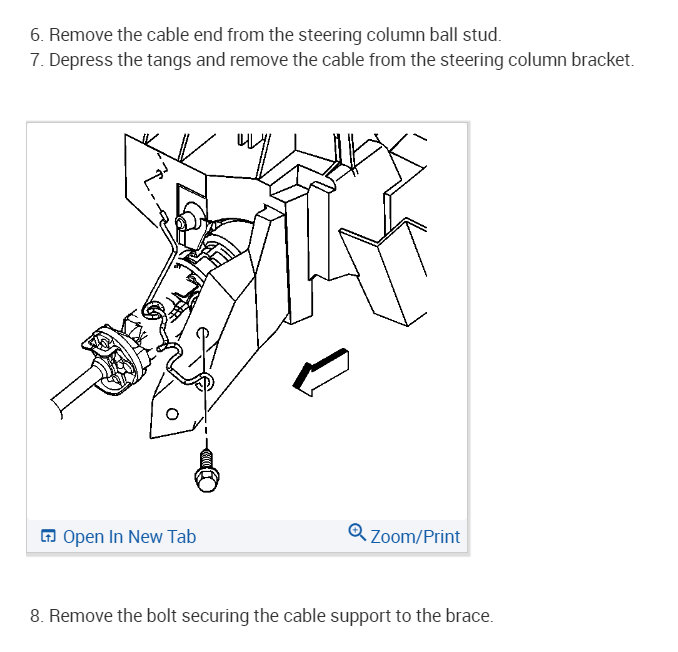 6. Remove the cable end from the steering column ball stud.
7. Depress the tangs and remove the cable from the steering column bracket.

Open In New Tab
Zoom/Print

8. Remove the bolt securing the cable support to the brace.