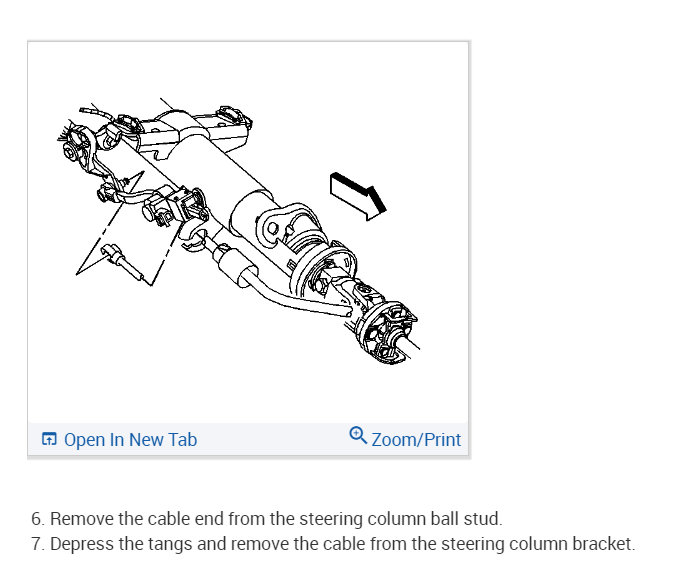 Open In New Tab
Zoom/Print

6. Remove the cable end from the steering column ball stud.
7. Depress the tangs and remove the cable from the steering column bracket.