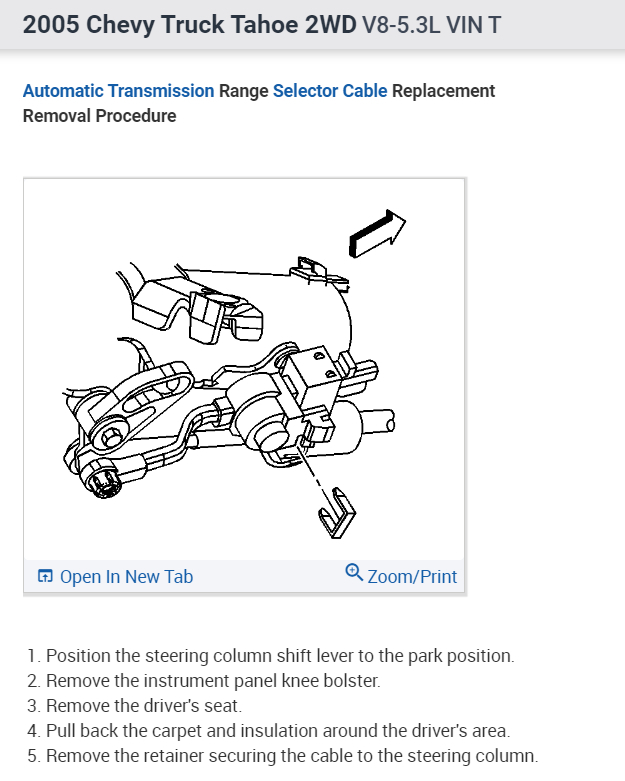 2005 Chevy Truck Tahoe 2WD V8-5.3L VIN T

Automatic Transmission Range Selector Cable Replacement
Removal Procedure

Open In New Tab

Zoom/Print

1. Position the steering column shift lever to the park position.
2. Remove the instrument panel knee bolster.
3. Remove the driver's seat.
4. Pull back the carpet and insulation around the driver's area.
5. Remove the retainer securing the cable to the steering column.