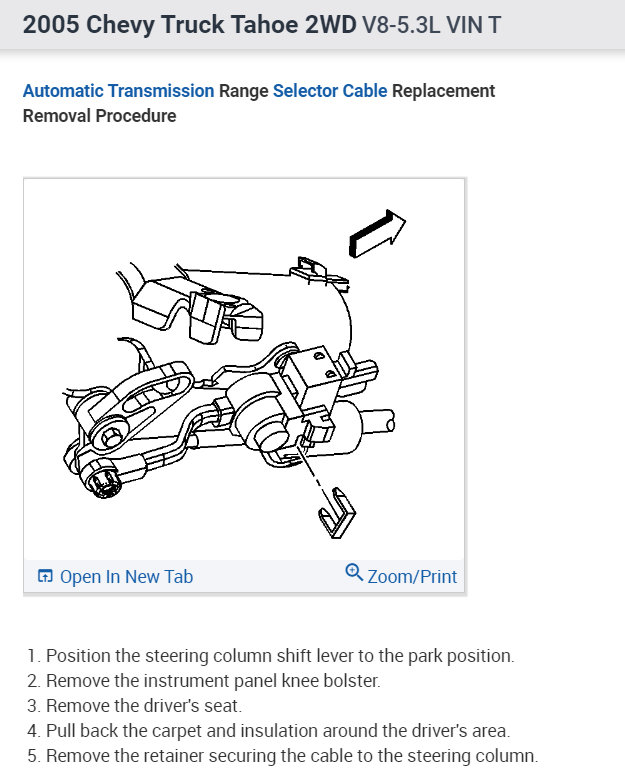 2005 Chevy Truck Tahoe 2WD V8-5.3L VIN T

Automatic Transmission Range Selector Cable Replacement
Removal Procedure

Open In New Tab
Zoom/Print

1. Position the steering column shift lever to the park position.
2. Remove the instrument panel knee bolster.
3. Remove the driver's seat.
4. Pull back the carpet and insulation around the driver's area.
5. Remove the retainer securing the cable to the steering column.