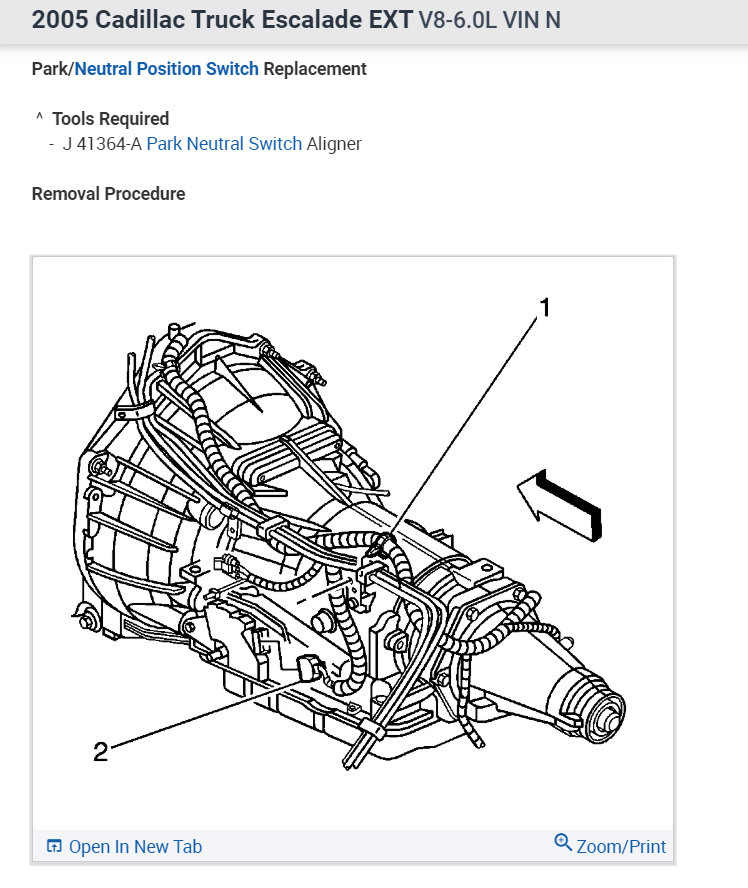 2005 Cadillac Truck Escalade EXT V8-6.0L VIN N

Park/Neutral Position Switch Replacement

^ Tools Required
- J 41364-A Park Neutral Switch Aligner

Removal Procedure

1

2

Open In New Tab

Zoom/Print