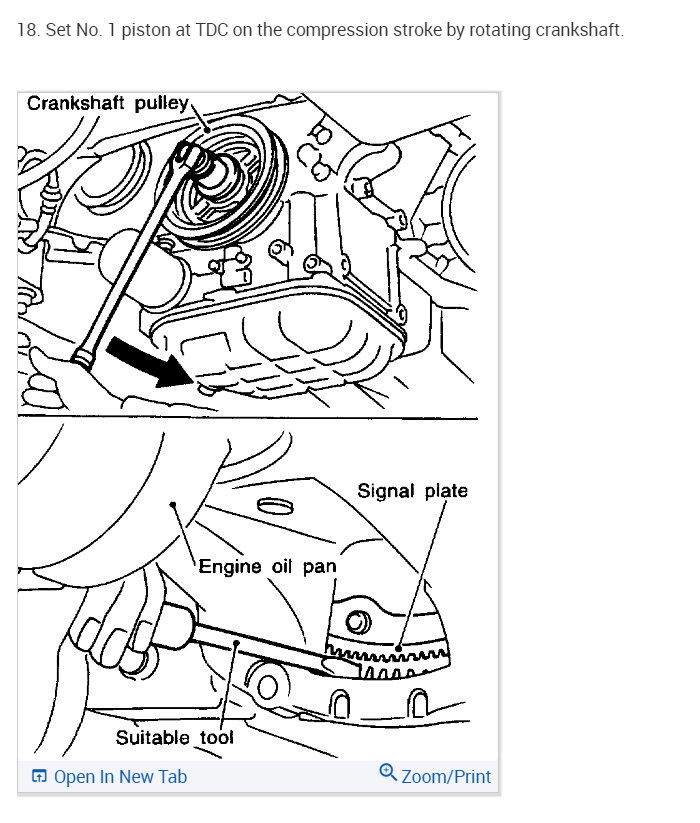 18. Set No. 1 piston at TDC on the compression stroke by rotating crankshaft.

Crankshaft pulley

Signal plate

Engine oil pan

Suitable tool

Open In New Tab

Zoom/Print