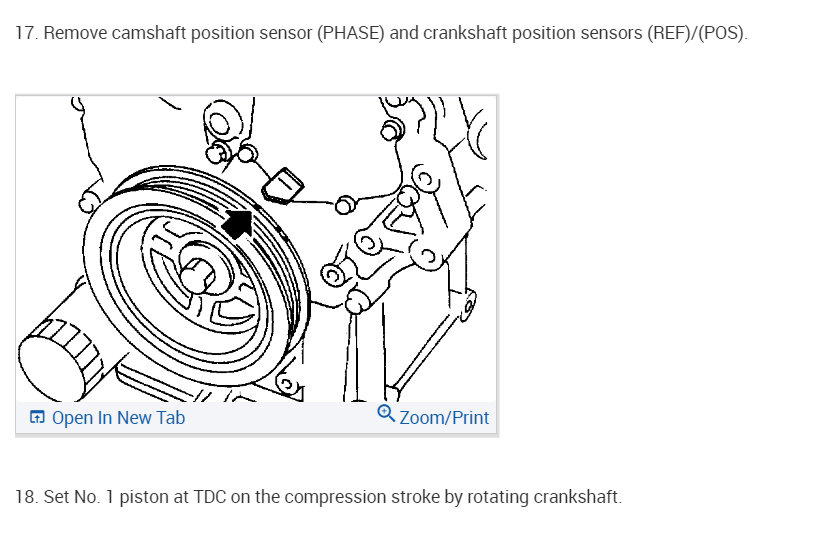 17. Remove camshaft position sensor (PHASE) and crankshaft position sensors (REF)/(POS).

Open In New Tab

Zoom/Print

18. Set No. 1 piston at TDC on the compression stroke by rotating crankshaft.