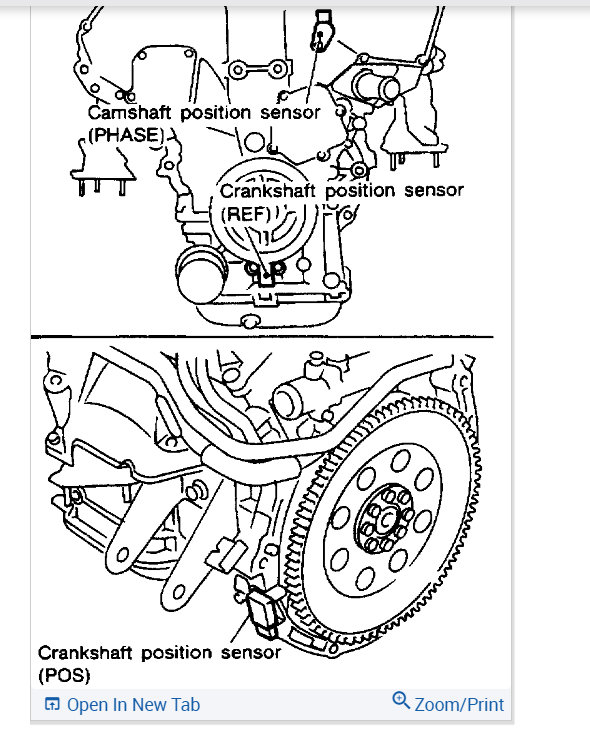 Camshaft position sensor
(PHASE)

Crankshaft position sensor
(REF)

Crankshaft position sensor
(POS)

Open In New Tab

Zoom/Print