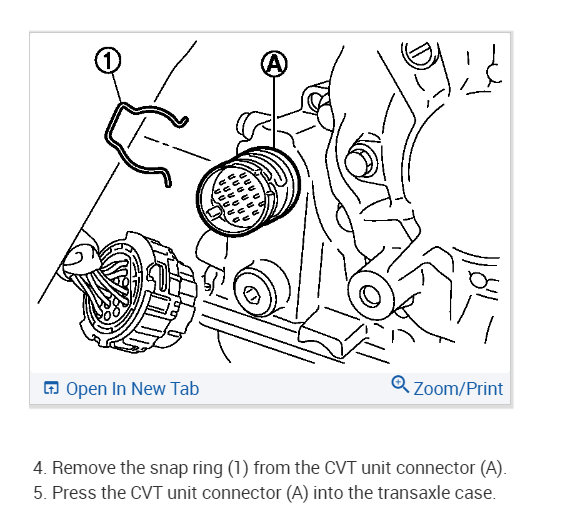 ①

Ⓐ

Open In New Tab

Zoom/Print

4. Remove the snap ring (1) from the CVT unit connector (A).
5. Press the CVT unit connector (A) into the transaxle case.