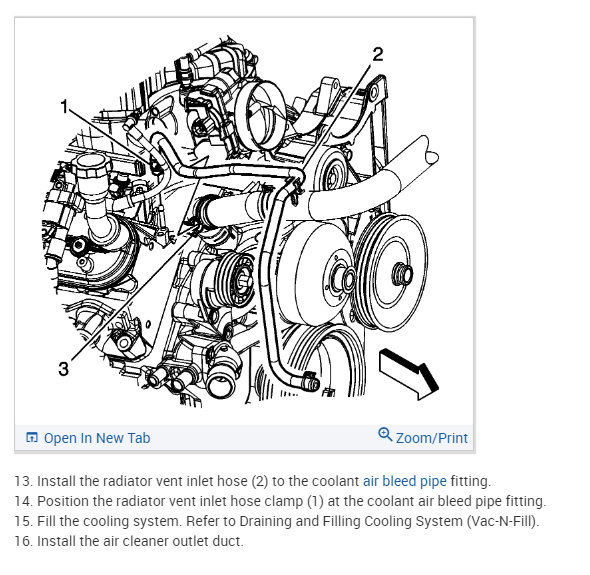 1

2

3

Open In New Tab

Zoom/Print

13. Install the radiator vent inlet hose (2) to the coolant air bleed pipe fitting.
14. Position the radiator vent inlet hose clamp (1) at the coolant air bleed pipe fitting.
15. Fill the cooling system. Refer to Draining and Filling Cooling System (Vac-N-Fill).
16. Install the air cleaner outlet duct.