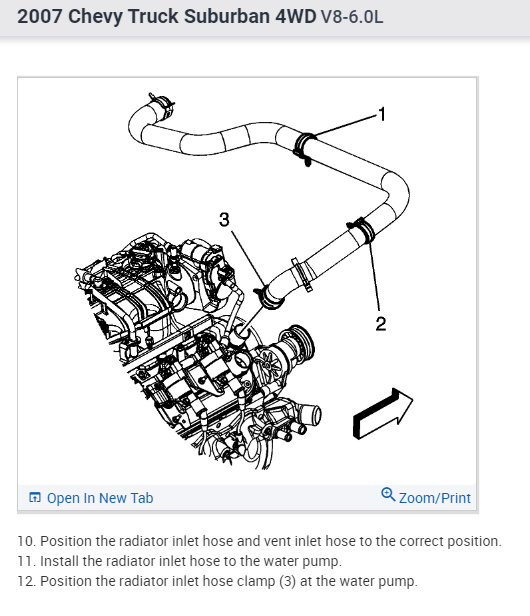 2007 Chevy Truck Suburban 4WD V8-6.0L

1
3
2

Open In New Tab
Zoom/Print

10. Position the radiator inlet hose and vent inlet hose to the correct position.
11. Install the radiator inlet hose to the water pump.
12. Position the radiator inlet hose clamp (3) at the water pump.