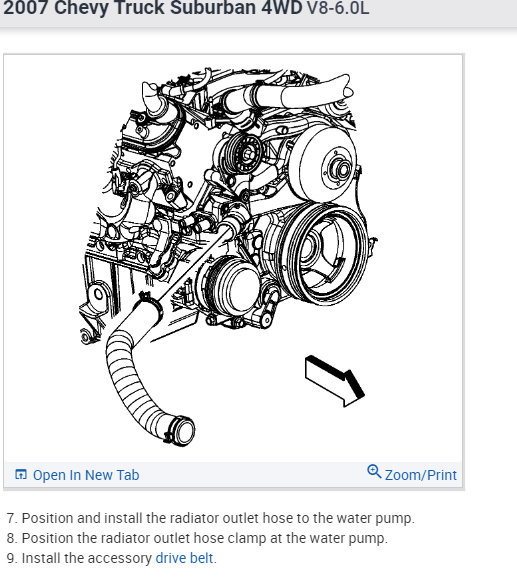 2007 Chevy Truck Suburban 4WD V8-6.0L

Open In New Tab

Zoom/Print

7. Position and install the radiator outlet hose to the water pump.
8. Position the radiator outlet hose clamp at the water pump.
9. Install the accessory drive belt.