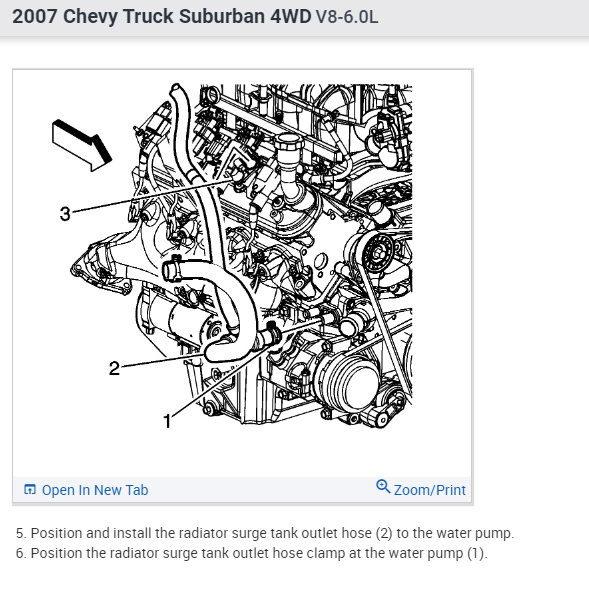 2007 Chevy Truck Suburban 4WD V8-6.0L

3

2

1

Open In New Tab

Zoom/Print

5. Position and install the radiator surge tank outlet hose (2) to the water pump.
6. Position the radiator surge tank outlet hose clamp at the water pump (1).